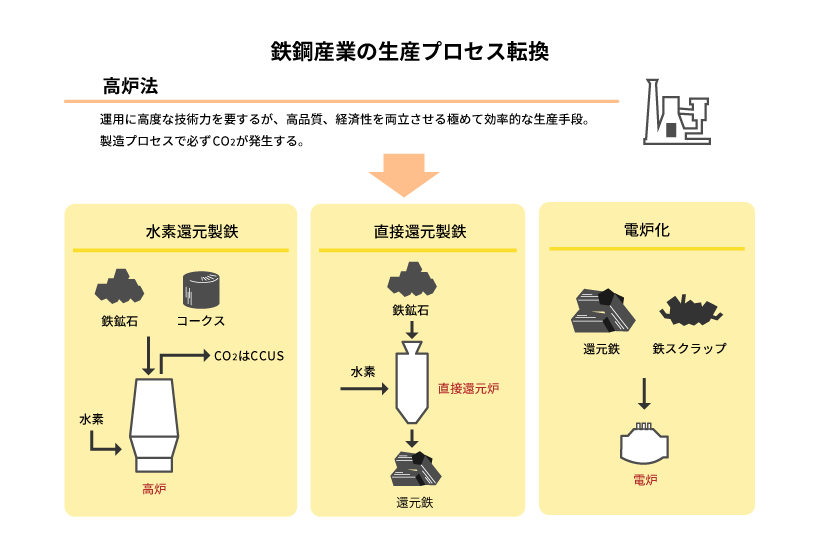 鉄鋼産業の生産プロセス転換

高炉法

運用に高度な技術力を要するが、高品質、経済性を両立させる極めて効率的な生産手段。
製造プロセスで必ず$CO_2$が発生する。

水素還元製鉄

鉄鉱石

コークス

$CO_2$はCCUS

水素

高炉

直接還元製鉄

鉄鉱石

水素

直接還元炉

還元鉄

電炉化

還元鉄

鉄スクラップ

電炉