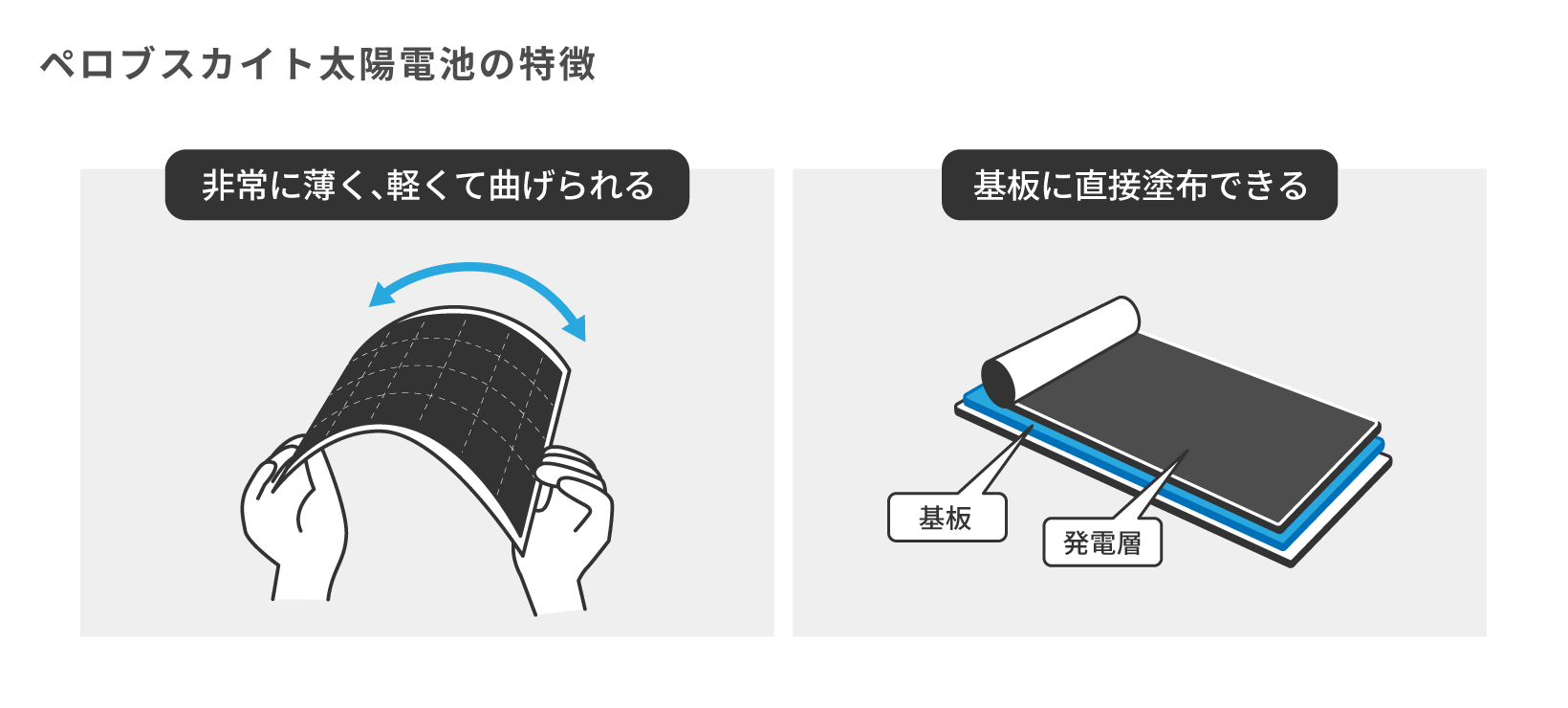 ペロブスカイト太陽電池の特徴

非常に薄く、軽くて曲げられる

基板に直接塗布できる

基板

発電層